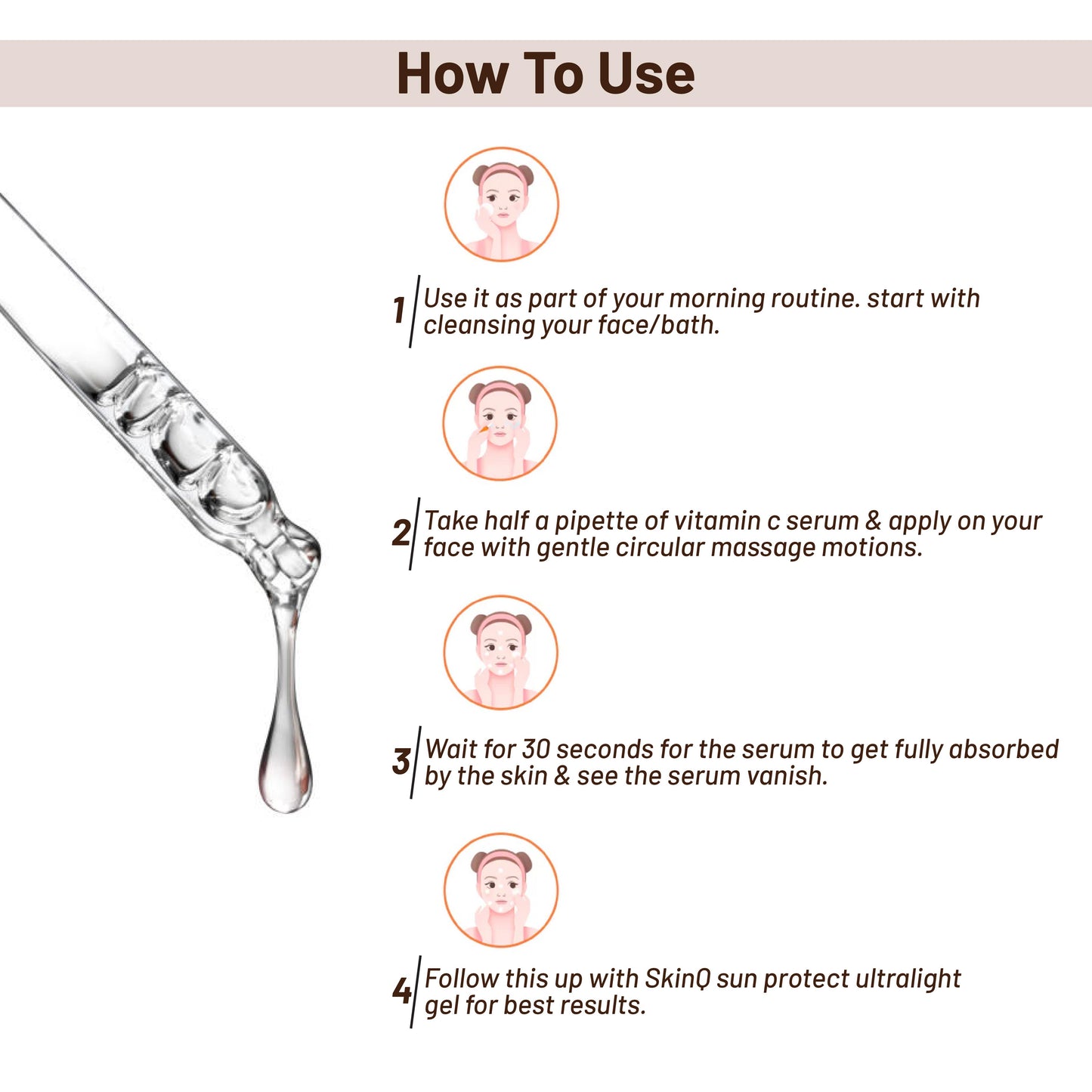 How To Use

1 Use it as part of your morning routine. start with cleansing your face/bath.

2 Take half a pipette of vitamin c serum & apply on your face with gentle circular massage motions.

3 Wait for 30 seconds for the serum to get fully absorbed by the skin & see the serum vanish.

4 Follow this up with SkinQ sun protect ultralight gel for best results.