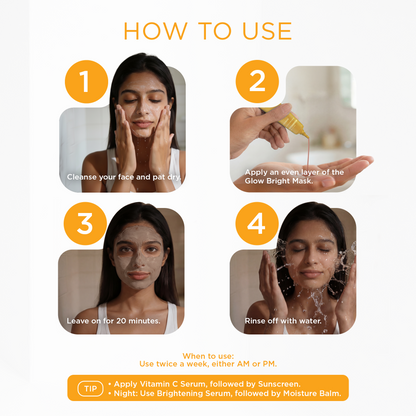 HOW TO USE

1
Cleanse your face and pat dry.

2
Apply an even layer of the Glow Bright Mask.

3
Leave on for 20 minutes.

4
Rinse off with water.

When to use:
Use twice a week, either AM or PM.

TIP
• Apply Vitamin C Serum, followed by Sunscreen.
• Night: Use Brightening Serum, followed by Moisture Balm.