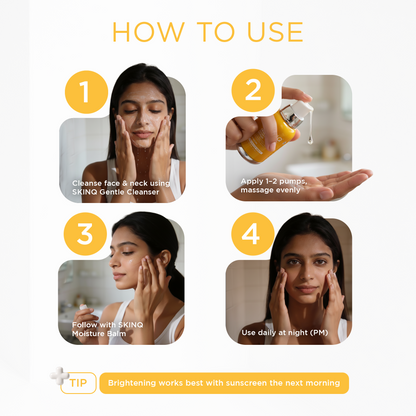 HOW TO USE

1

Cleanse face & neck using SKINQ Gentle Cleanser

2

Apply 1–2 pumps, massage evenly

3

Follow with SKINQ Moisture Balm

4

Use daily at night (PM)

TIP

Brightening works best with sunscreen the next morning