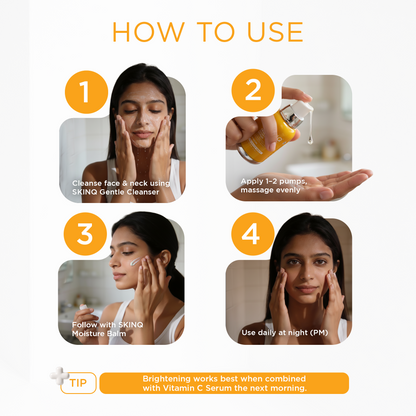 HOW TO USE

1

Cleanse face & neck using SKINQ Gentle Cleanser

2

Apply 1–2 pumps, massage evenly

3

Follow with SKINQ Moisture Balm

4

Use daily at night (PM)

TIP

Brightening works best when combined with Vitamin C Serum the next morning.