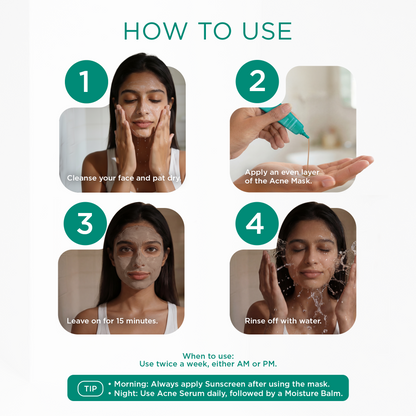 HOW TO USE

1
Cleanse your face and pat dry.

2
Apply an even layer of the Acne Mask.

3
Leave on for 15 minutes.

4
Rinse off with water.

When to use:
Use twice a week, either AM or PM.

TIP
• Morning: Always apply Sunscreen after using the mask.
• Night: Use Acne Serum daily, followed by a Moisture Balm.