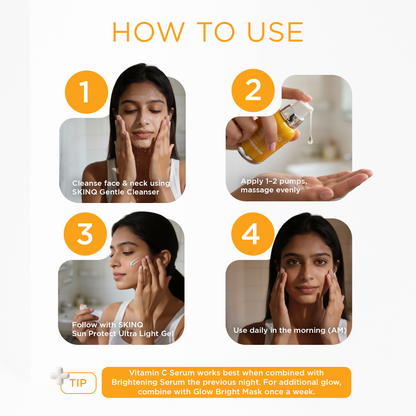 HOW TO USE

1

Cleanse face & neck using SKINQ Gentle Cleanser

2

Apply 1–2 pumps, massage evenly

3

Follow with SKINQ Sun Protect Ultra Light Gel

4

Use daily in the morning (AM)

TIP

Vitamin C Serum works best when combined with Brightening Serum the previous night. For additional glow, combine with Glow Bright Mask once a week.