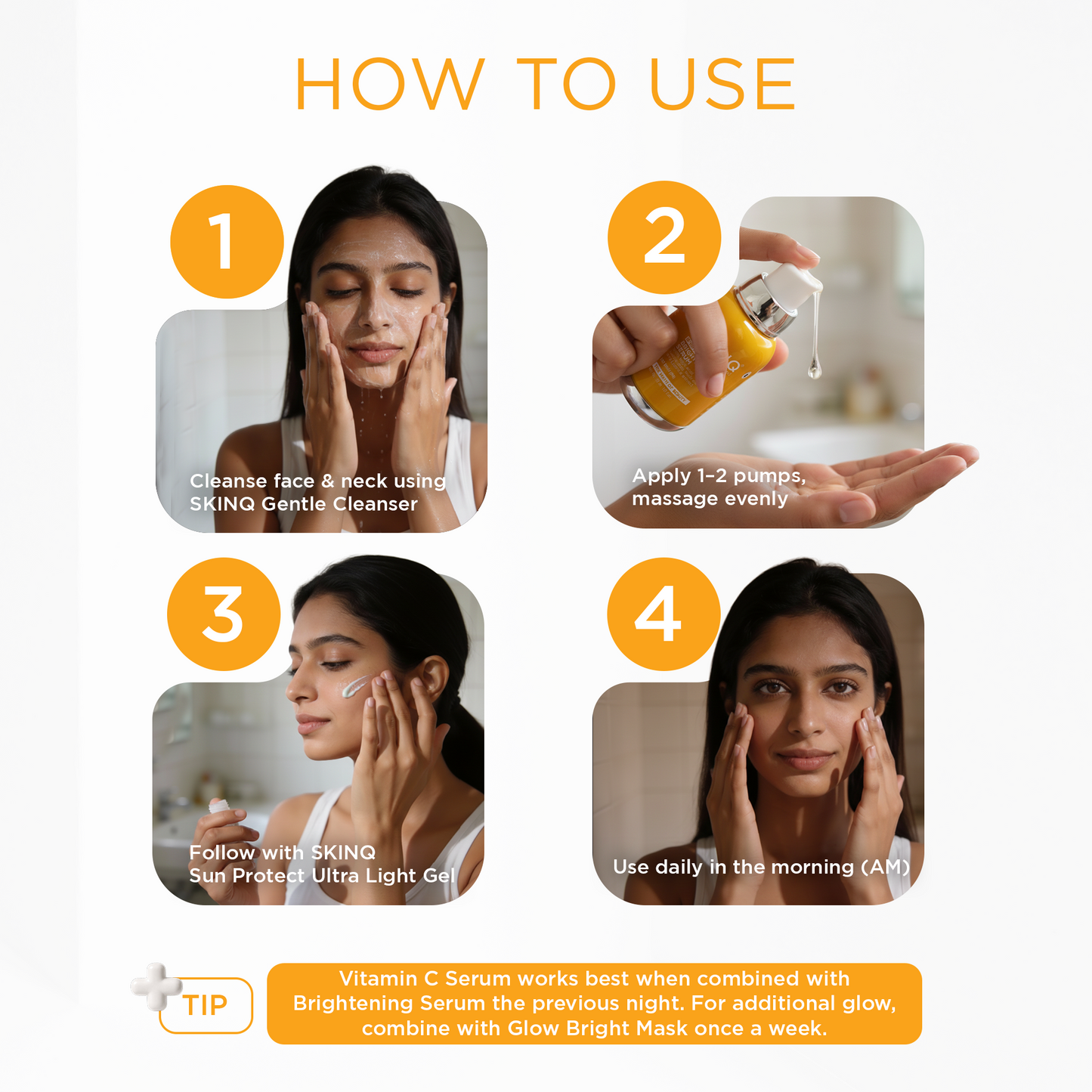 HOW TO USE

1

Cleanse face & neck using SKINQ Gentle Cleanser

2

Apply 1-2 pumps, massage evenly

3

Follow with SKINQ Sun Protect Ultra Light Gel

4

Use daily in the morning (AM)

TIP

Vitamin C Serum works best when combined with Brightening Serum the previous night. For additional glow, combine with Glow Bright Mask once a week.