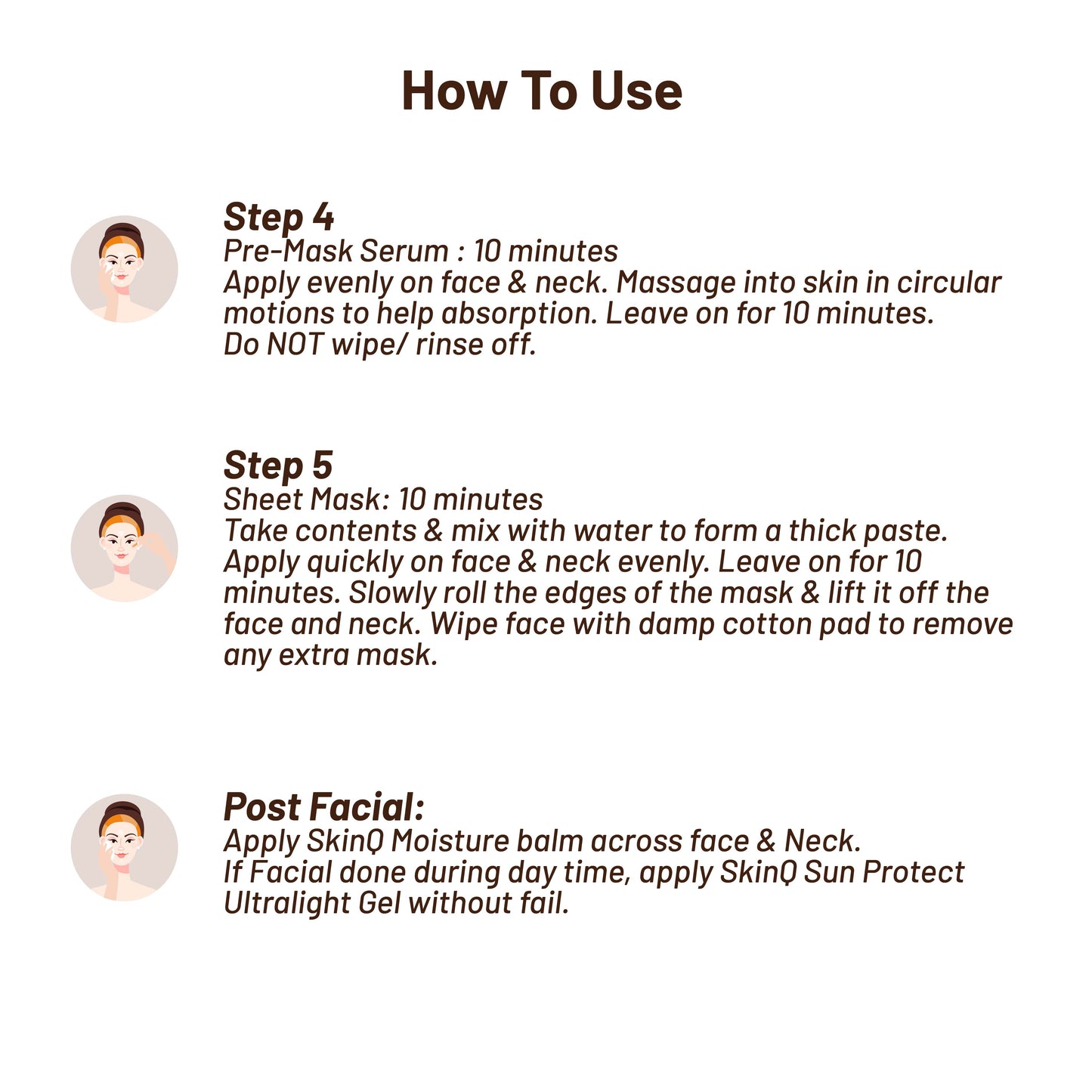 How To Use

Step 4
Pre-Mask Serum : 10 minutes
Apply evenly on face & neck. Massage into skin in circular motions to help absorption. Leave on for 10 minutes.
Do NOT wipe/ rinse off.

Step 5
Sheet Mask: 10 minutes
Take contents & mix with water to form a thick paste. Apply quickly on face & neck evenly. Leave on for 10 minutes. Slowly roll the edges of the mask & lift it off the face and neck. Wipe face with damp cotton pad to remove any extra mask.

Post Facial:
Apply SkinQ Moisture balm across face & Neck.
If Facial done during day time, apply SkinQ Sun Protect Ultralight Gel without fail.